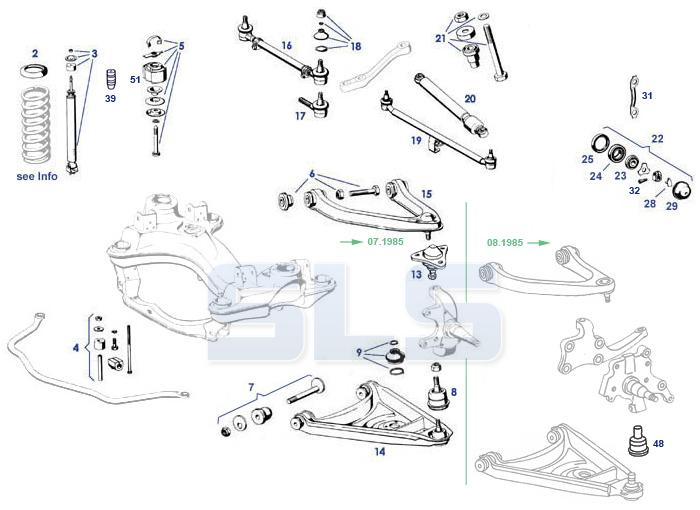 2
3
5
51
39
see Info
16
18
17
21
20
19
31
22
25
24
23
32
28
29
6
15
07.1985
08.1985
13
SLS
4
9
8
7
14
48