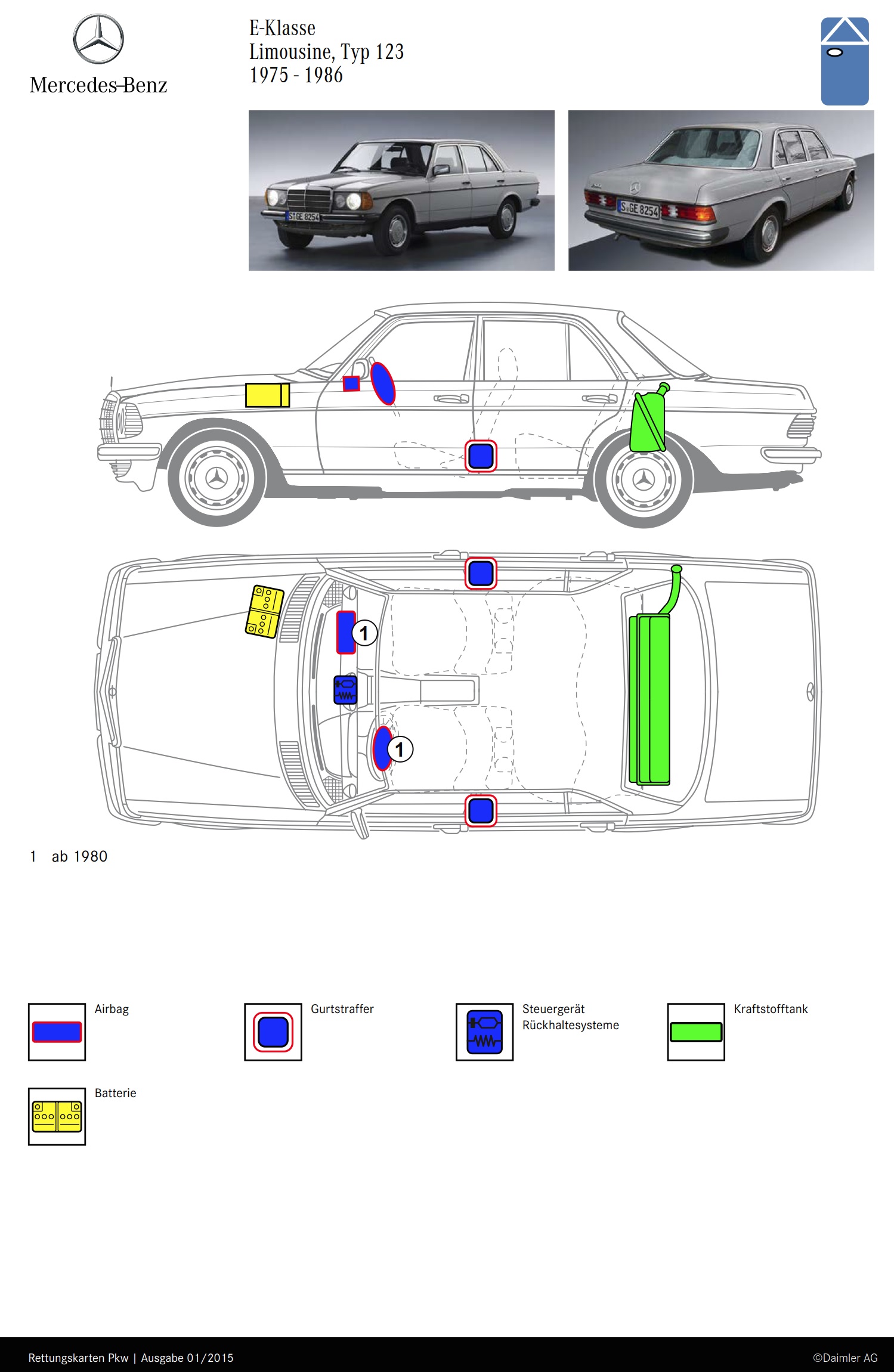 Mercedes-Benz

E-Klasse
Limousine, Typ 123
1975 - 1986

S GE 8254

S GE 8254

1

1

1 ab 1980

Airbag

Gurtstraffer

Steuergerät Rückhaltesysteme

Kraftstofftank

Batterie

Rettungskarten Pkw | Ausgabe 01/2015

©Daimler AG